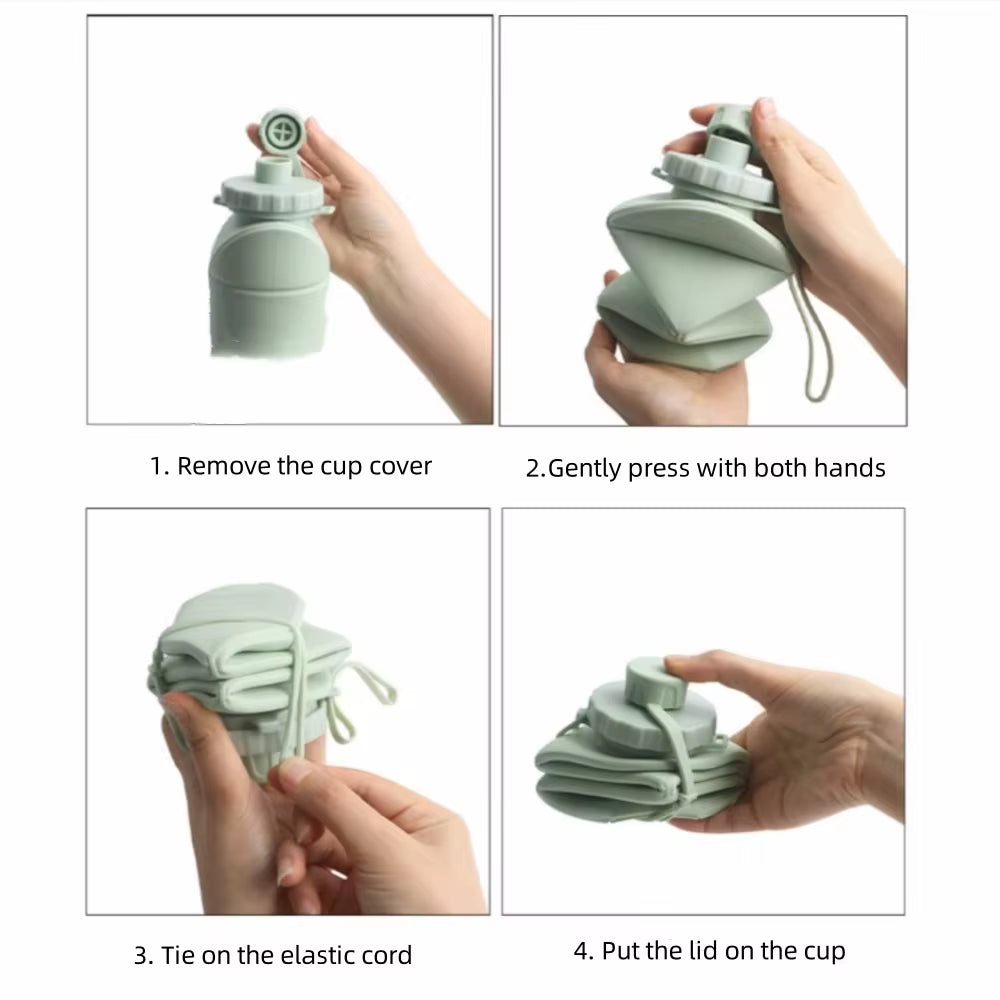 1. Remove the cup cover

2.Gently press with both hands

3. Tie on the elastic cord

4. Put the lid on the cup